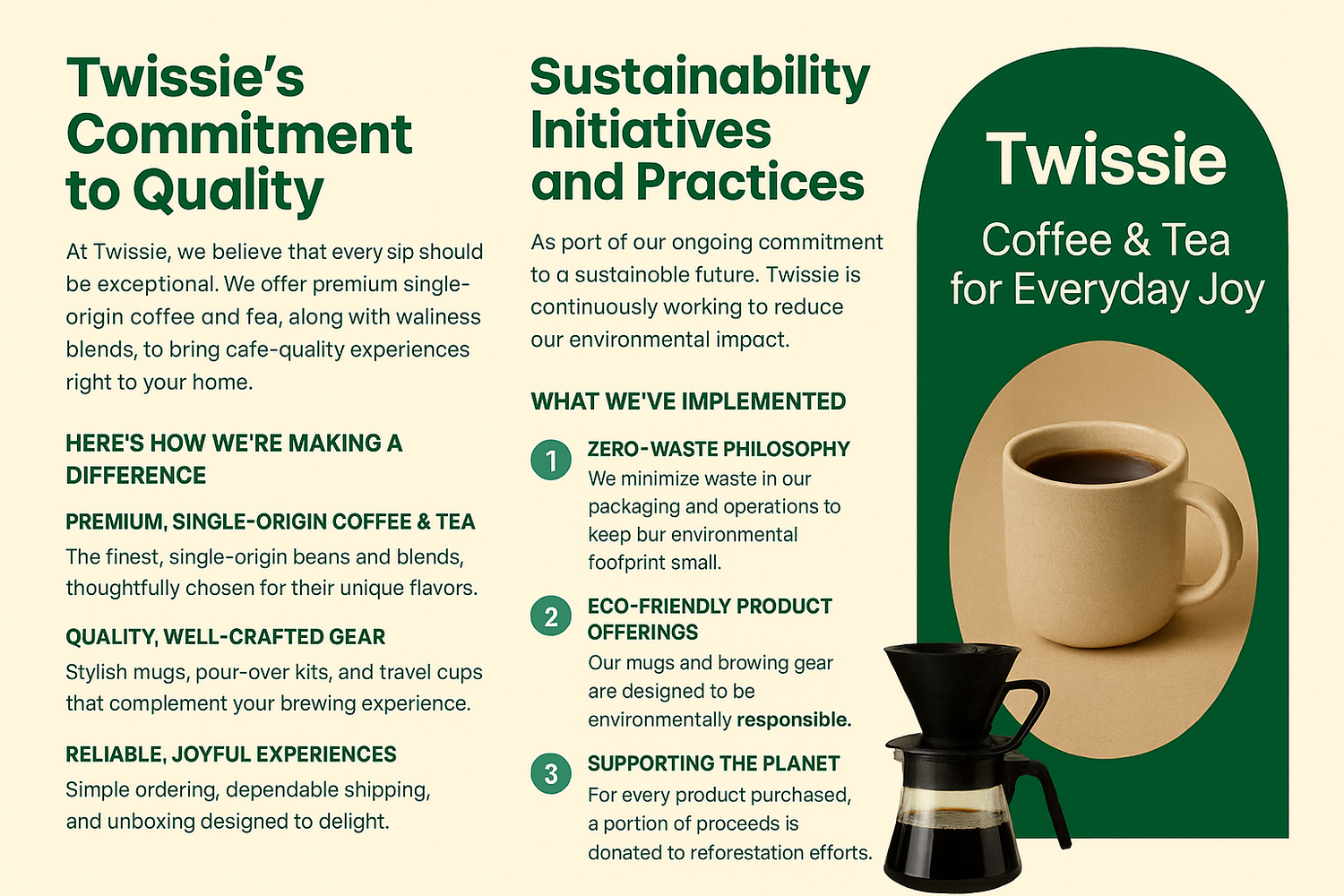 Twissie's Commitment to Quality

At Twissie, we believe that every sip should be exceptional. We offer premium single-origin coffee and fea, along with waliness blends, to bring cafe-quality experiences right to your home.

HERE'S HOW WE'RE MAKING A DIFFERENCE

PREMIUM, SINGLE-ORIGIN COFFEE & TEA
The finest, single-origin beans and blends, thoughtfully chosen for their unique flavors.

QUALITY, WELL-CRAFTED GEAR
Stylish mugs, pour-over kits, and travel cups that complement your brewing experience.

RELIABLE, JOYFUL EXPERIENCES
Simple ordering, dependable shipping, and unboxing designed to delight.

Sustainability Initiatives and Practices

As port of our ongoing commitment to a sustainoble future. Twissie is continuously working to reduce our environmental impact.

WHAT WE'VE IMPLEMENTED

1 ZERO-WASTE PHILOSOPHY
We minimize waste in our packaging and operations to keep bur environmental foofprint small.

2 ECO-FRIENDLY PRODUCT OFFERINGS
Our mugs and browing gear are designed to be environmentally responsible.

3 SUPPORTING THE PLANET
For every product purchased, a portion of proceeds is donated to reforestation efforts.

Twissie
Coffee & Tea for Everyday Joy