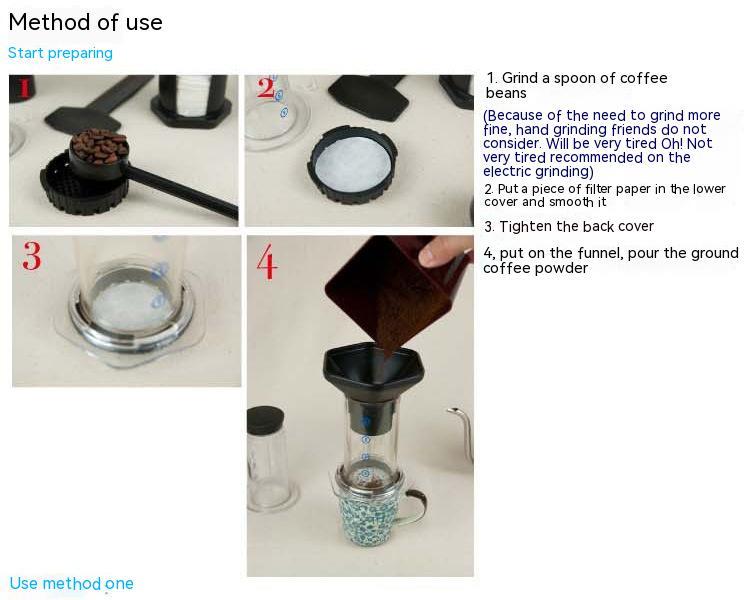 Method of use

Start preparing

1

2

3

4

1. Grind a spoon of coffee beans

(Because of the need to grind more fine, hand grinding friends do not consider. Will be very tired Oh! Not very tired recommended on the electric grinding)

2. Put a piece of filter paper in the lower cover and smooth it

3. Tighten the back cover

4, put on the funnel, pour the ground coffee powder

Use method one