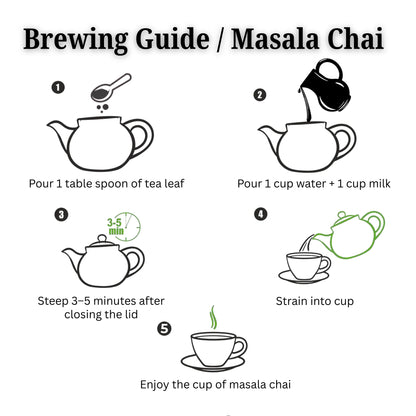 Brewing Guide / Masala Chai

1

Pour 1 table spoon of tea leaf

2

Pour 1 cup water + 1 cup milk

3

3-5 min

Steep 3–5 minutes after closing the lid

4

Strain into cup

5

Enjoy the cup of masala chai