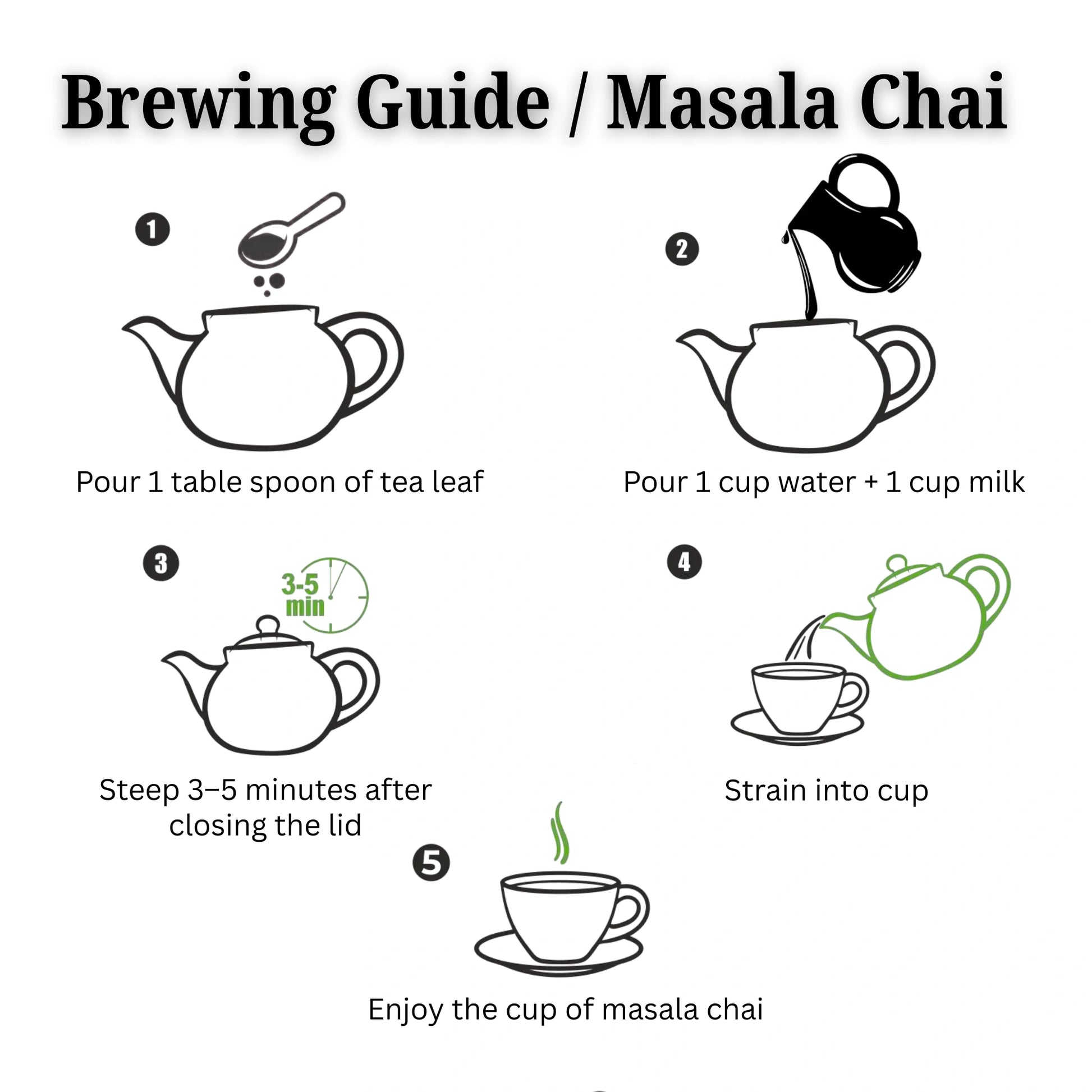 Brewing Guide / Masala Chai

1

Pour 1 table spoon of tea leaf

2

Pour 1 cup water + 1 cup milk

3

3-5 min

Steep 3–5 minutes after closing the lid

4

Strain into cup

5

Enjoy the cup of masala chai