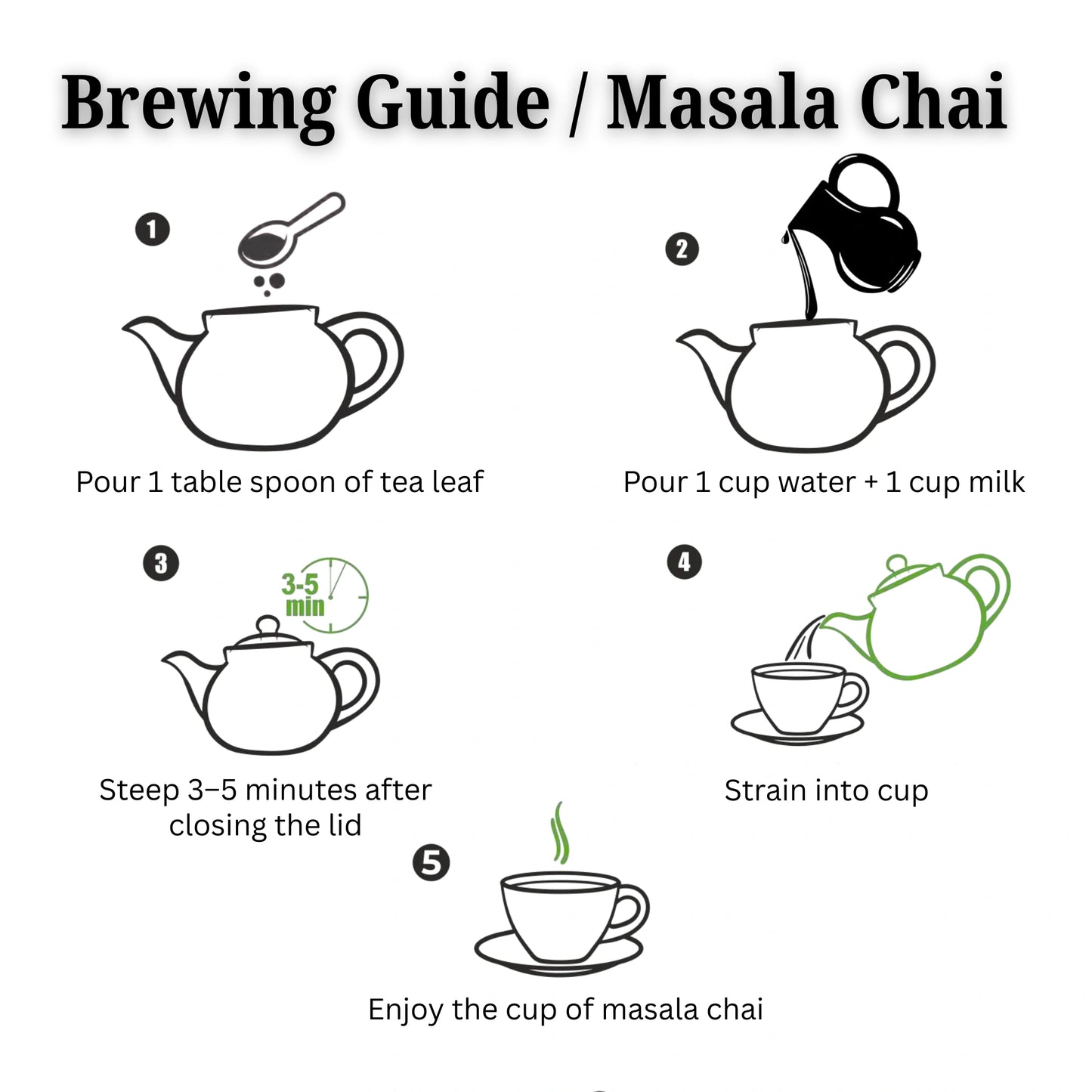 Brewing Guide / Masala Chai

1

Pour 1 table spoon of tea leaf

2

Pour 1 cup water + 1 cup milk

3

3-5 min

Steep 3–5 minutes after closing the lid

4

Strain into cup

5

Enjoy the cup of masala chai