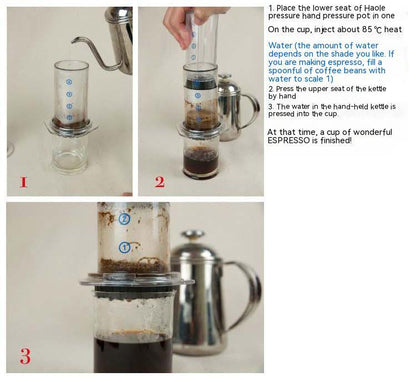 1 2

1. Place the lower seat of Haole pressure hand pressure pot in one

On the cup, inject about 85 ℃ heat

Water (the amount of water depends on the shade you like. If you are making espresso, fill a spoonful of coffee beans with water to scale 1)

2. Press the upper seat of the kettle by hand

3. The water in the hand-held kettle is pressed into the cup.

At that time, a cup of wonderful ESPRESSO is finished!

2
1

3