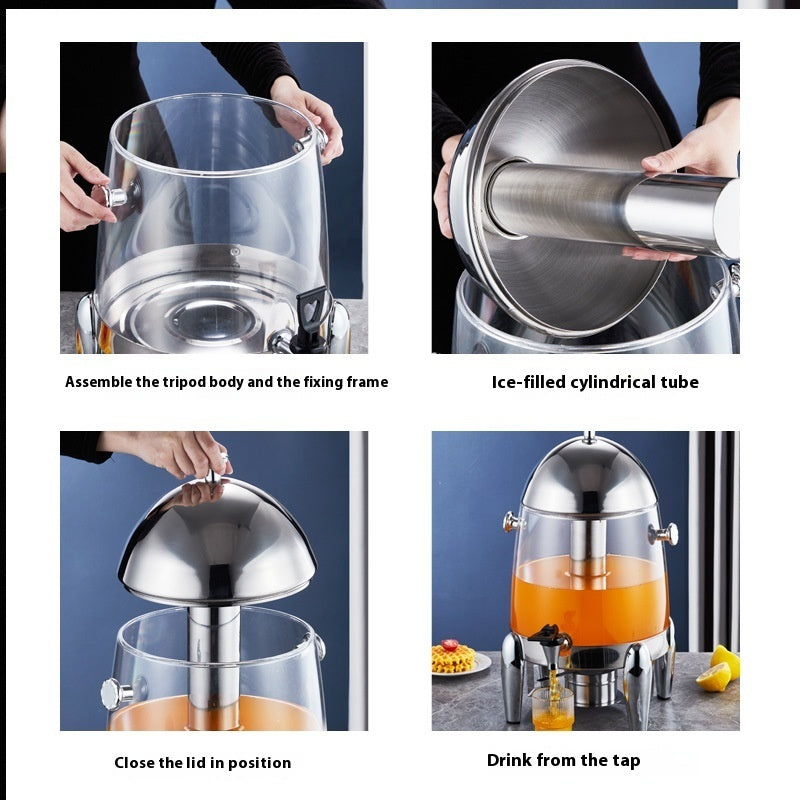 Assemble the tripod body and the fixing frame

Ice-filled cylindrical tube

Close the lid in position

Drink from the tap